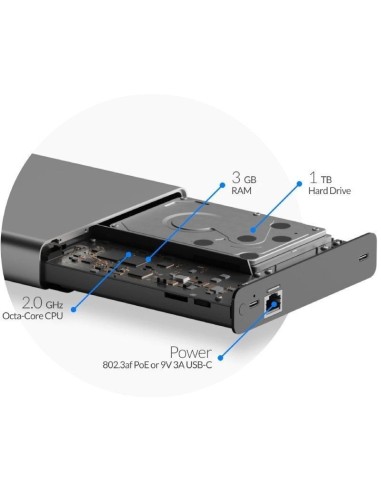 3 GB
RAM

1 TB
Hard Drive

2.0 GHz
Octa-Core CPU

Power
802.3af PoE or 9V 3A USB-C